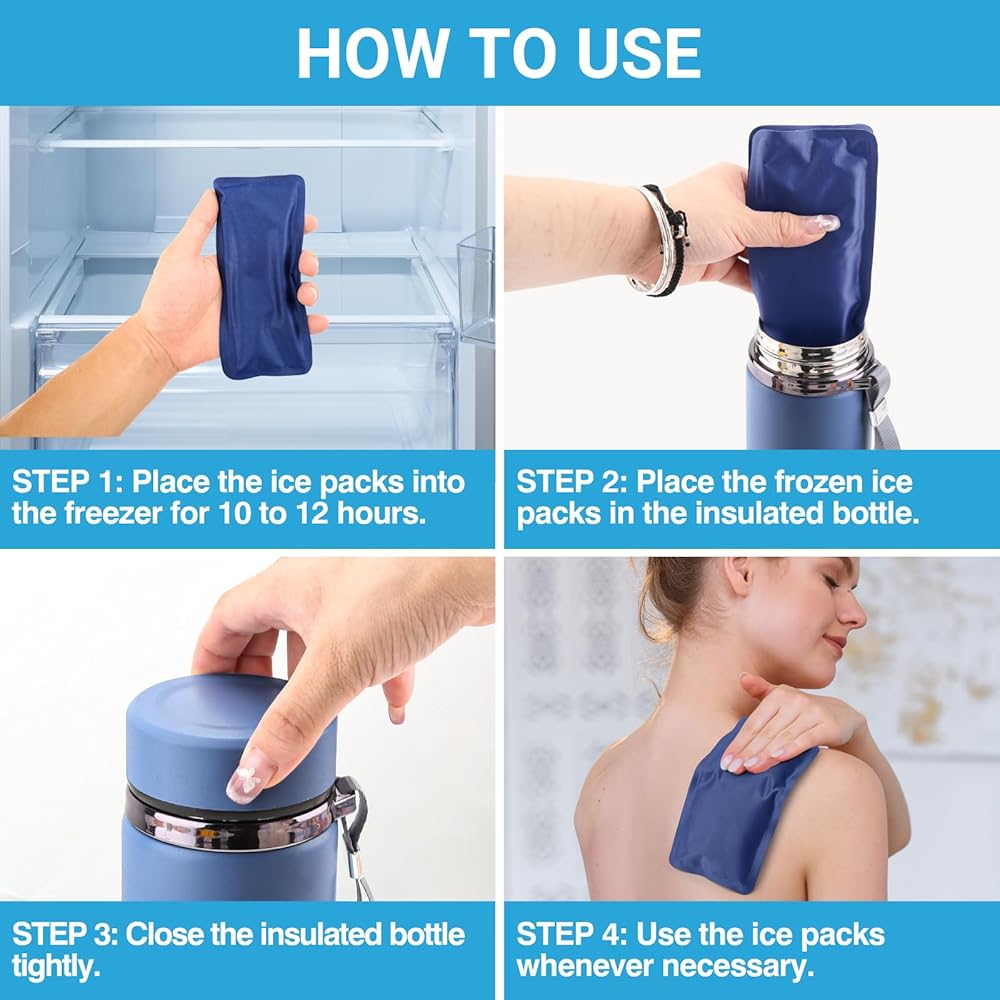 HOW TO USE

STEP 1: Place the ice packs into the freezer for 10 to 12 hours.

STEP 2: Place the frozen ice packs in the insulated bottle.

STEP 3: Close the insulated bottle tightly.

STEP 4: Use the ice packs whenever necessary.