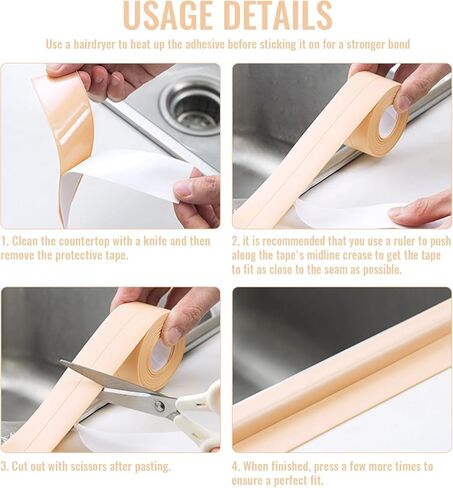 USAGE DETAILS

Use a hairdryer to heat up the adhesive before sticking it on for a stronger bond

1. Clean the countertop with a knife and then remove the protective tape.

2, it is recommended that you use a ruler to push along the tape's midline crease to get the tape to fit as close to the seam as possible.

3. Cut out with scissors after pasting.

4. When finished, press a few more times to ensure a perfect fit.