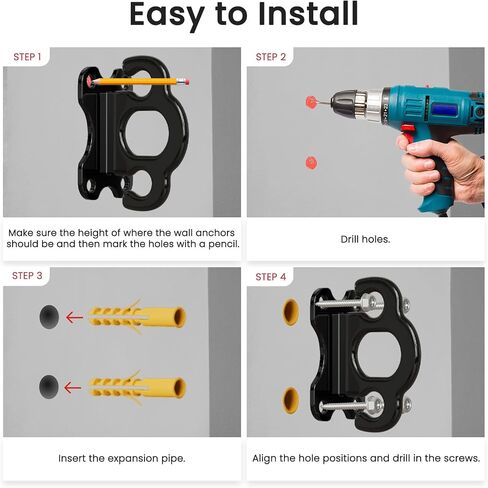 Easy to Install

STEP 1

Make sure the height of where the wall anchors should be and then mark the holes with a pencil.

STEP 2

Drill holes.

STEP 3

Insert the expansion pipe.

STEP 4

Align the hole positions and drill in the screws.