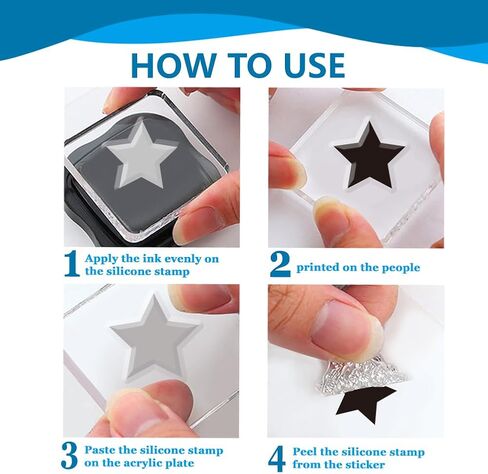 HOW TO USE

1 Apply the ink evenly on the silicone stamp

2 printed on the people

3 Paste the silicone stamp on the acrylic plate

4 Peel the silicone stamp from the sticker