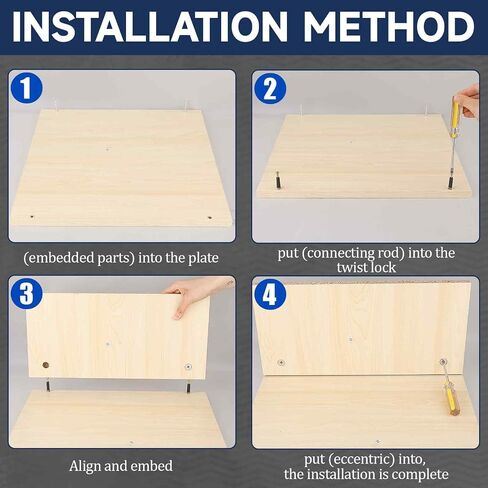 INSTALLATION METHOD

1

(embedded parts) into the plate

2

put (connecting rod) into the twist lock

3

Align and embed

4

put (eccentric) into, the installation is complete