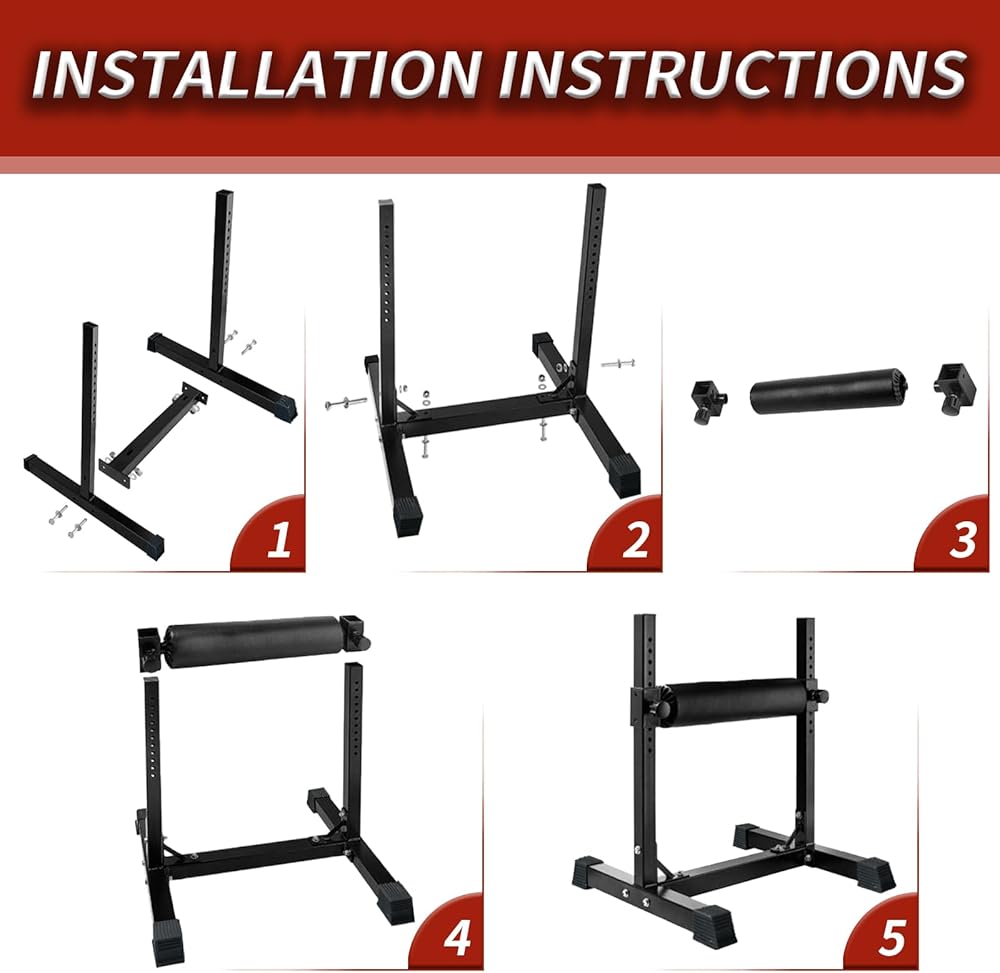 INSTALLATION INSTRUCTIONS

1

2

3

4

5