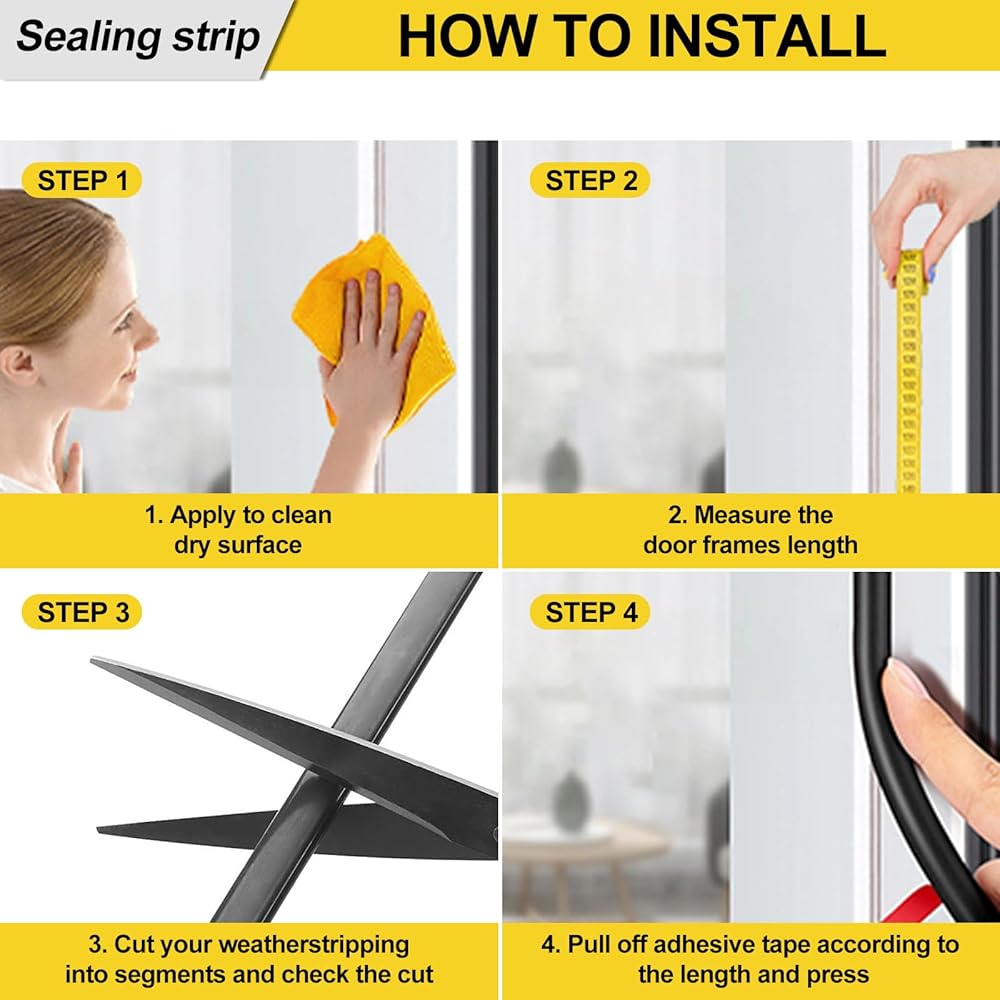 Sealing strip HOW TO INSTALL

STEP 1

1. Apply to clean dry surface

STEP 2

2. Measure the door frames length

STEP 3

3. Cut your weatherstripping into segments and check the cut

STEP 4

4. Pull off adhesive tape according to the length and press