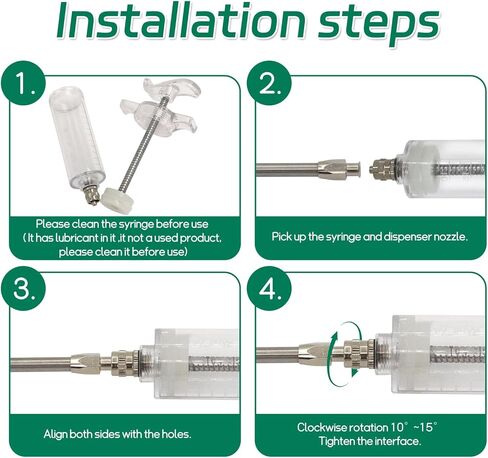 Installation steps

1.

Please clean the syringe before use ( It has lubricant in it ,it not a used product, please clean it before use)

2.

Pick up the syringe and dispenser nozzle.

3.

Align both sides with the holes.

4.

Clockwise rotation 10° ~15° Tighten the interface.