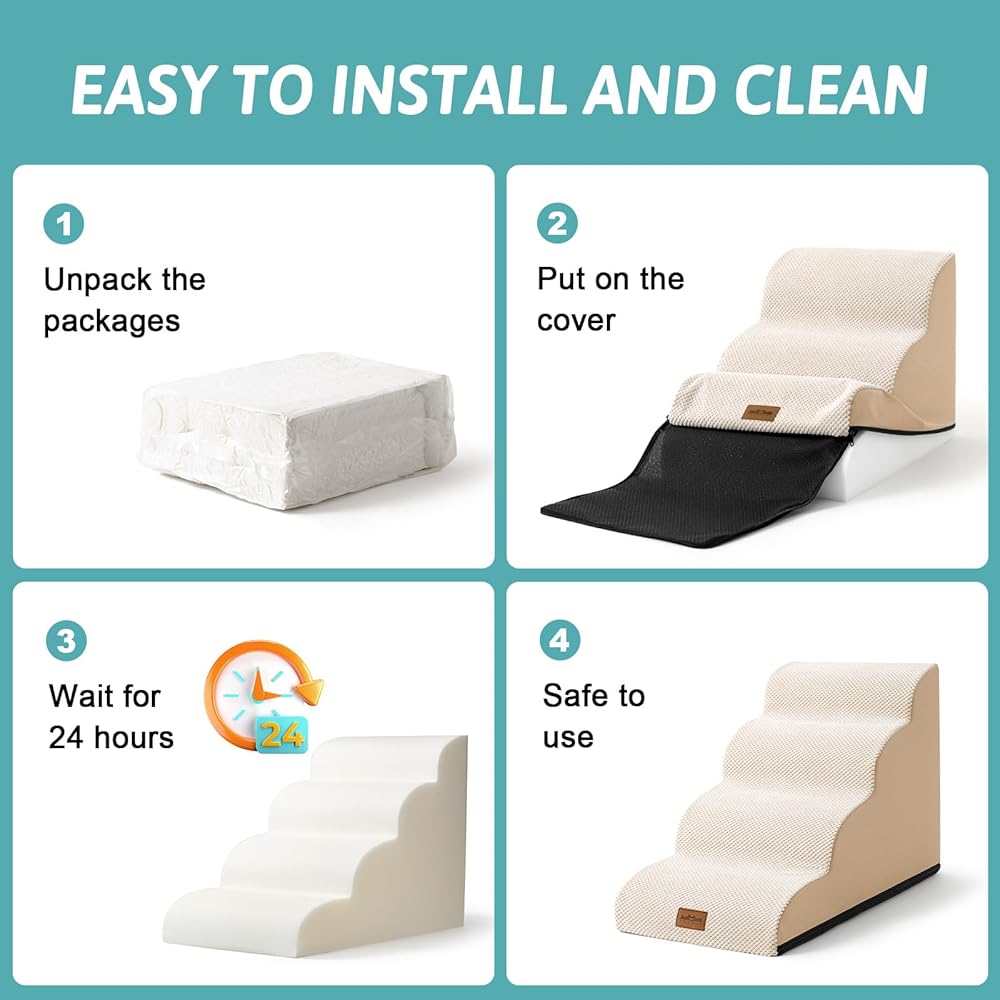 EASY TO INSTALL AND CLEAN

1
Unpack the packages

2
Put on the cover

3
Wait for 24 hours

24

4
Safe to use