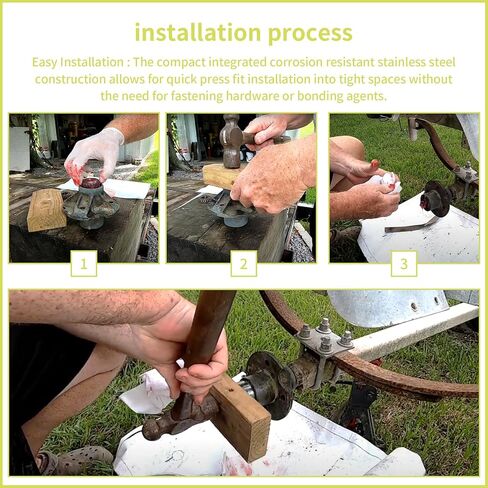 installation process

Easy Installation : The compact integrated corrosion resistant stainless steel construction allows for quick press fit installation into tight spaces without the need for fastening hardware or bonding agents.

1

2

3