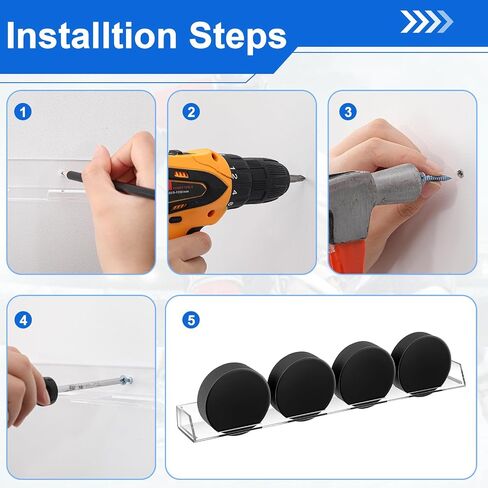 Installtion Steps

1

2

3

4

5