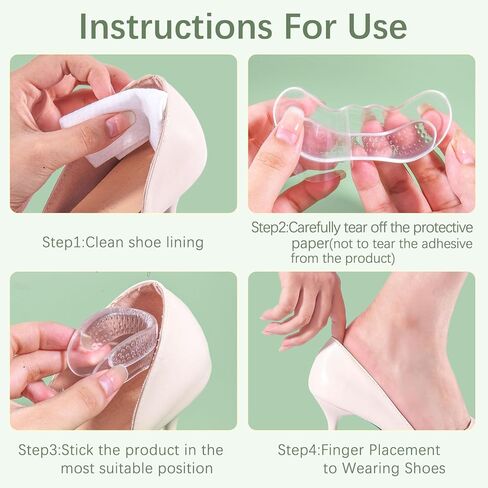 Instructions For Use

Step1:Clean shoe lining

Step2:Carefully tear off the protective paper(not to tear the adhesive from the product)

Step3:Stick the product in the most suitable position

Step4:Finger Placement to Wearing Shoes