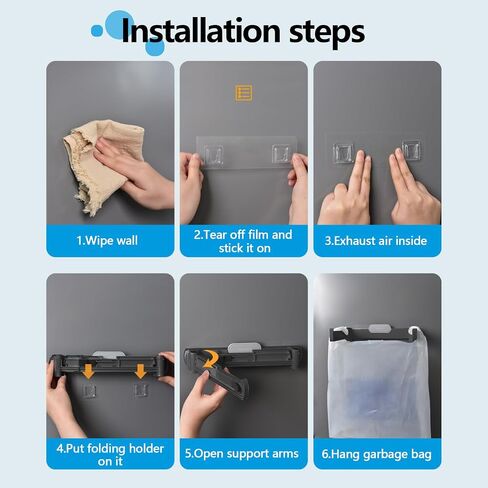 Installation steps

1.Wipe wall

2.Tear off film and stick it on

3.Exhaust air inside

4.Put folding holder on it

5.Open support arms

6.Hang garbage bag