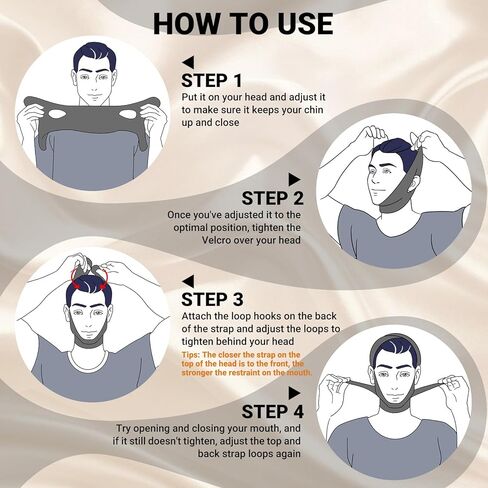 HOW TO USE

STEP 1
Put it on your head and adjust it to make sure it keeps your chin up and close

STEP 2
Once you've adjusted it to the optimal position, tighten the Velcro over your head

STEP 3
Attach the loop hooks on the back of the strap and adjust the loops to tighten behind your head

Tips: The closer the strap on the top of the head is to the front, the stronger the restraint on the mouth.

STEP 4
Try opening and closing your mouth, and if it still doesn't tighten, adjust the top and back strap loops again