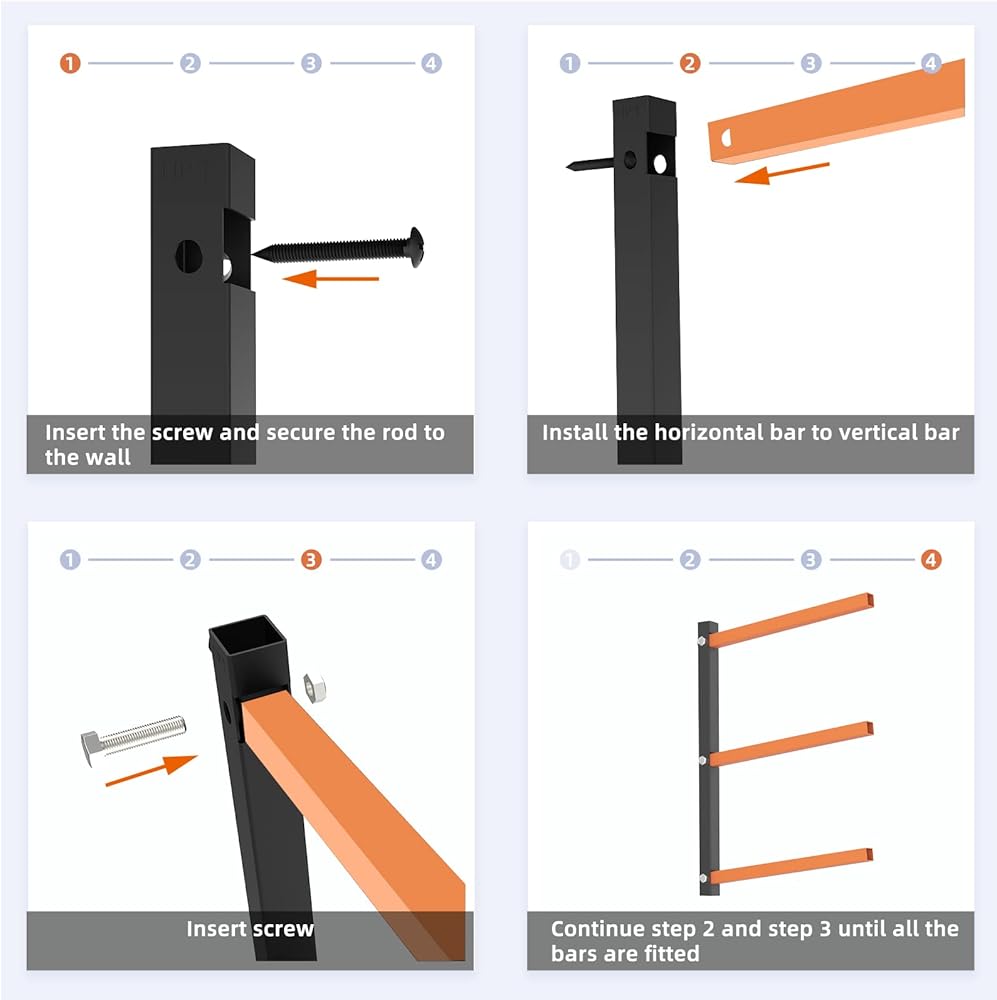 1 2 3 4

Insert the screw and secure the rod to the wall

1 2 3 4

Install the horizontal bar to vertical bar

1 2 3 4

Insert screw

1 2 3 4

Continue step 2 and step 3 until all the bars are fitted