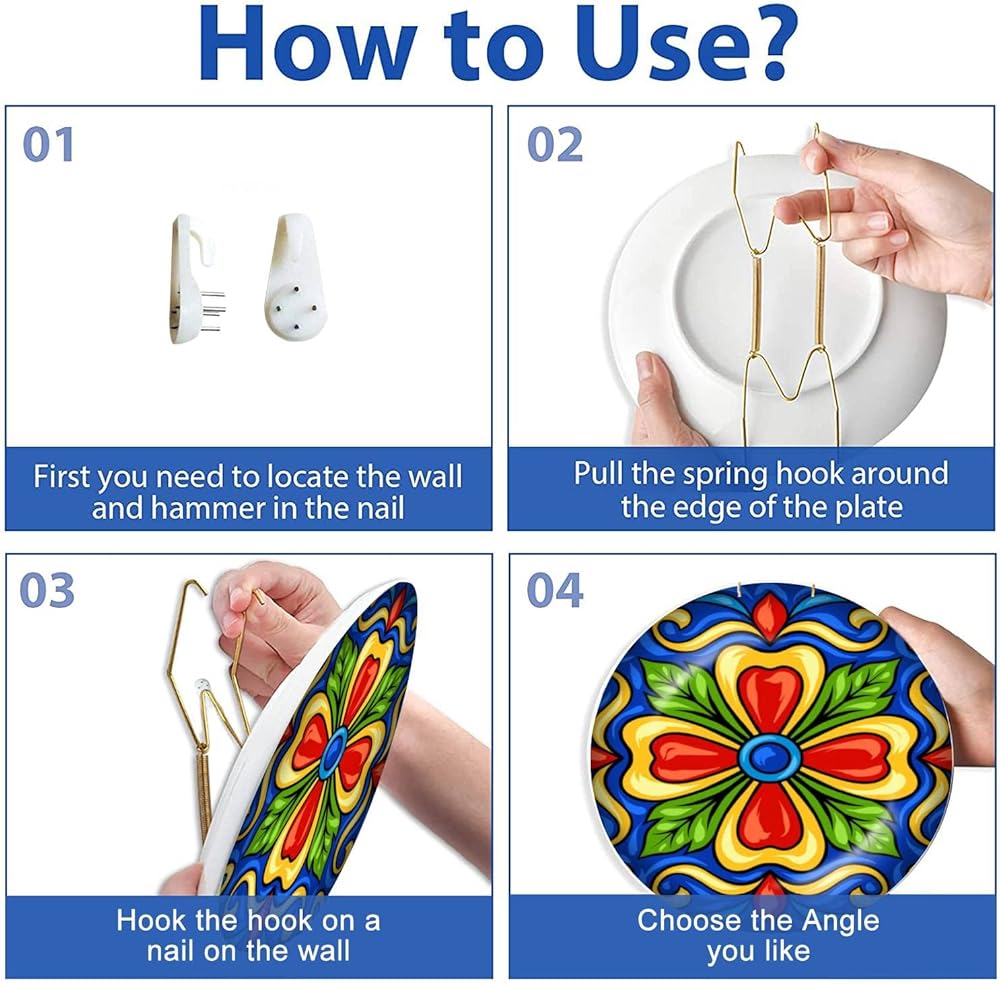 How to Use?

01

First you need to locate the wall and hammer in the nail

02

Pull the spring hook around the edge of the plate

03

Hook the hook on a nail on the wall

04

Choose the Angle you like