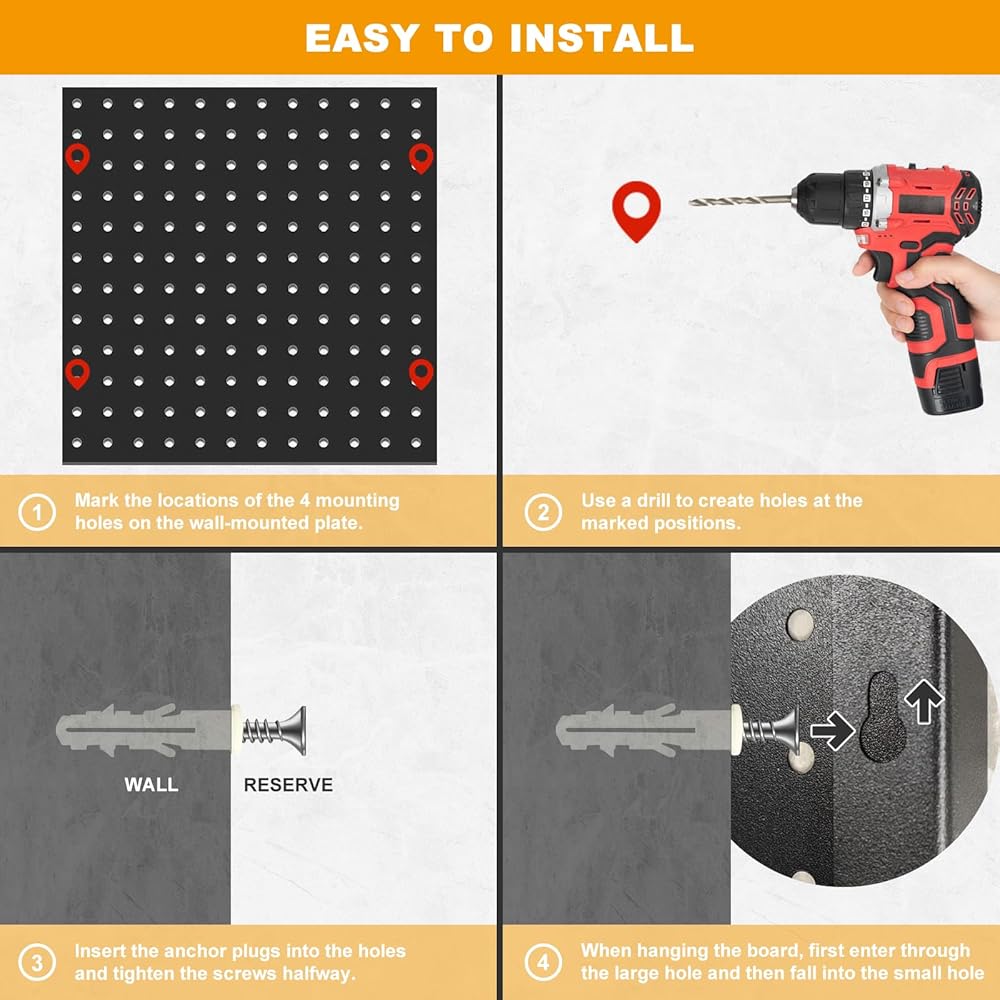 EASY TO INSTALL

1 Mark the locations of the 4 mounting holes on the wall-mounted plate.

2 Use a drill to create holes at the marked positions.

WALL

RESERVE

3 Insert the anchor plugs into the holes and tighten the screws halfway.

4 When hanging the board, first enter through the large hole and then fall into the small hole