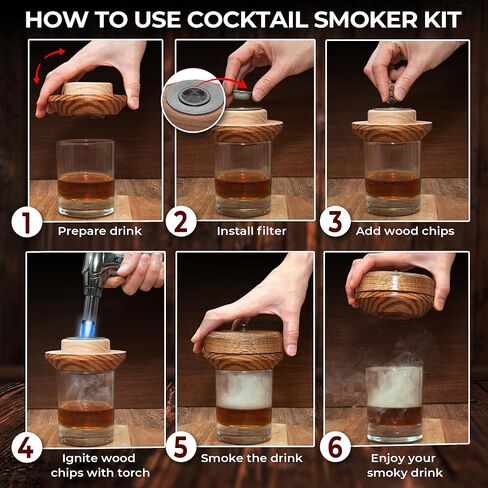 HOW TO USE COCKTAIL SMOKER KIT

1 Prepare drink

2 Install filter

3 Add wood chips

4 Ignite wood chips with torch

5 Smoke the drink

6 Enjoy your smoky drink