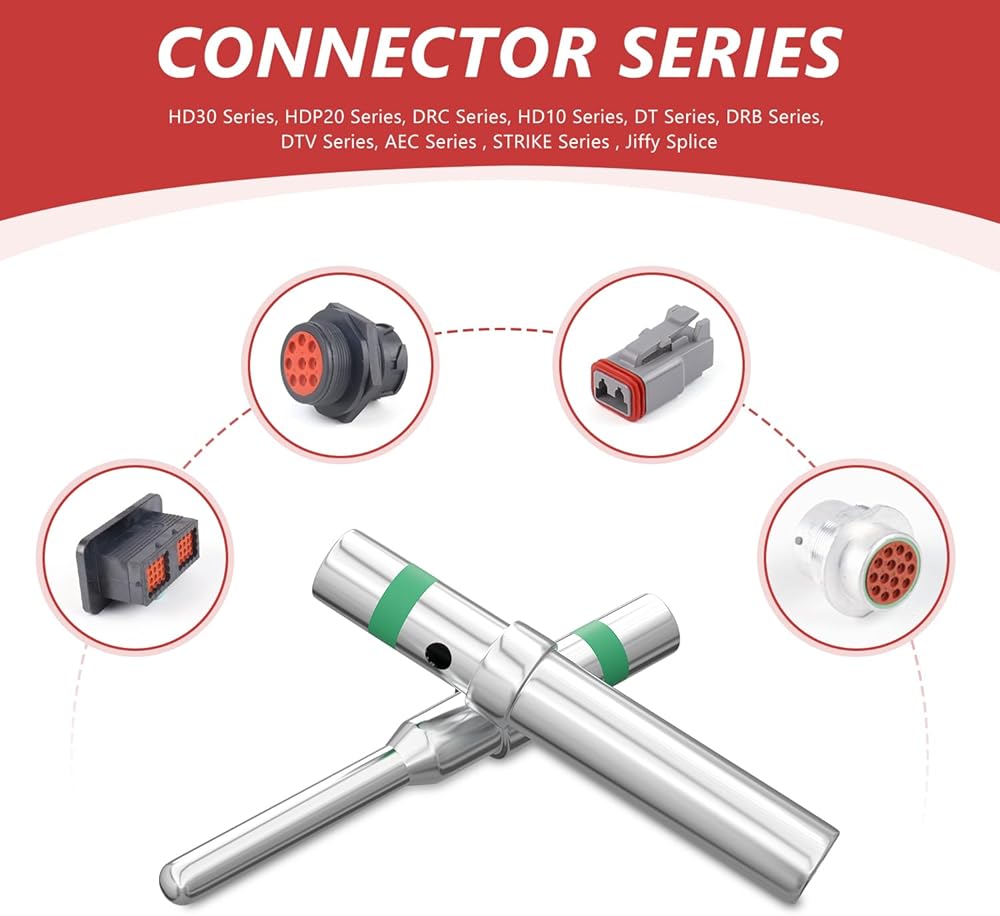 CONNECTOR SERIES

HD30 Series, HDP20 Series, DRC Series, HD10 Series, DT Series, DRB Series, DTV Series, AEC Series , STRIKE Series , Jiffy Splice