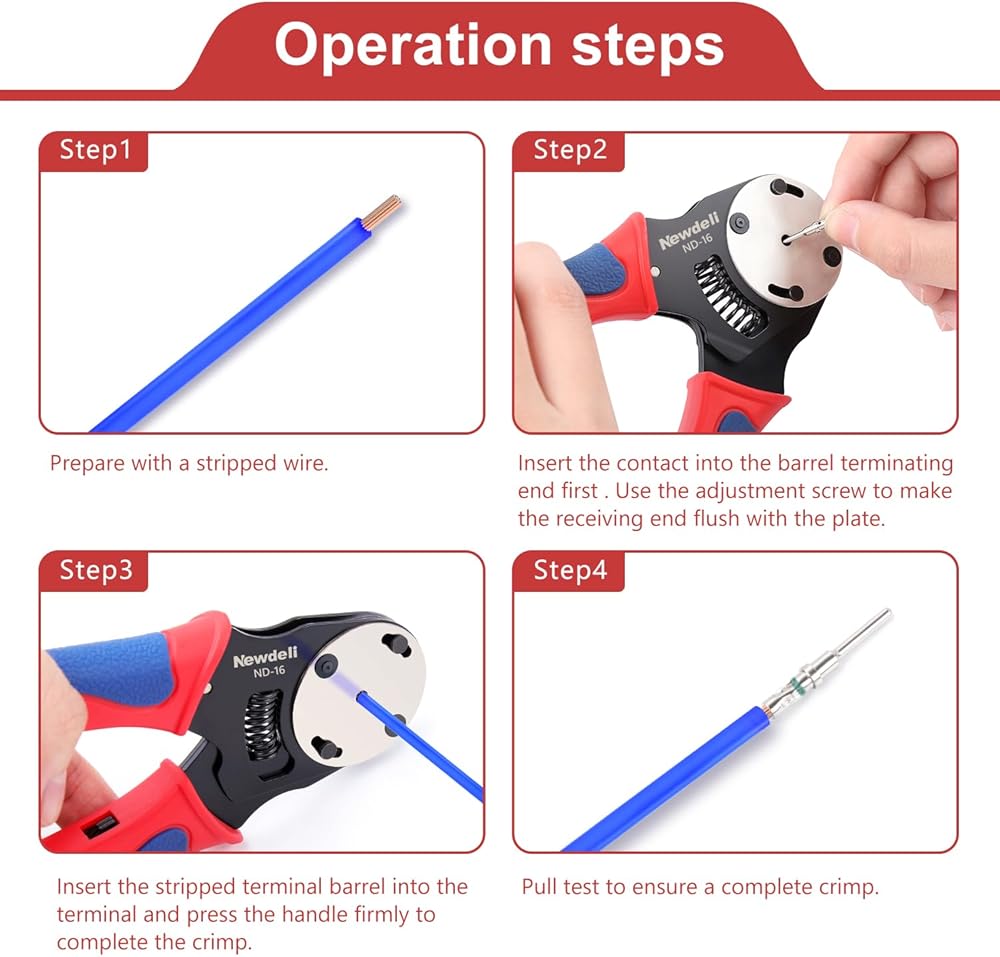 Operation steps

Step1

Prepare with a stripped wire.

Step2

Newdeli
ND-16

Insert the contact into the barrel terminating end first . Use the adjustment screw to make the receiving end flush with the plate.

Step3

Newdeli
ND-16

Insert the stripped terminal barrel into the terminal and press the handle firmly to complete the crimp.

Step4

Pull test to ensure a complete crimp.