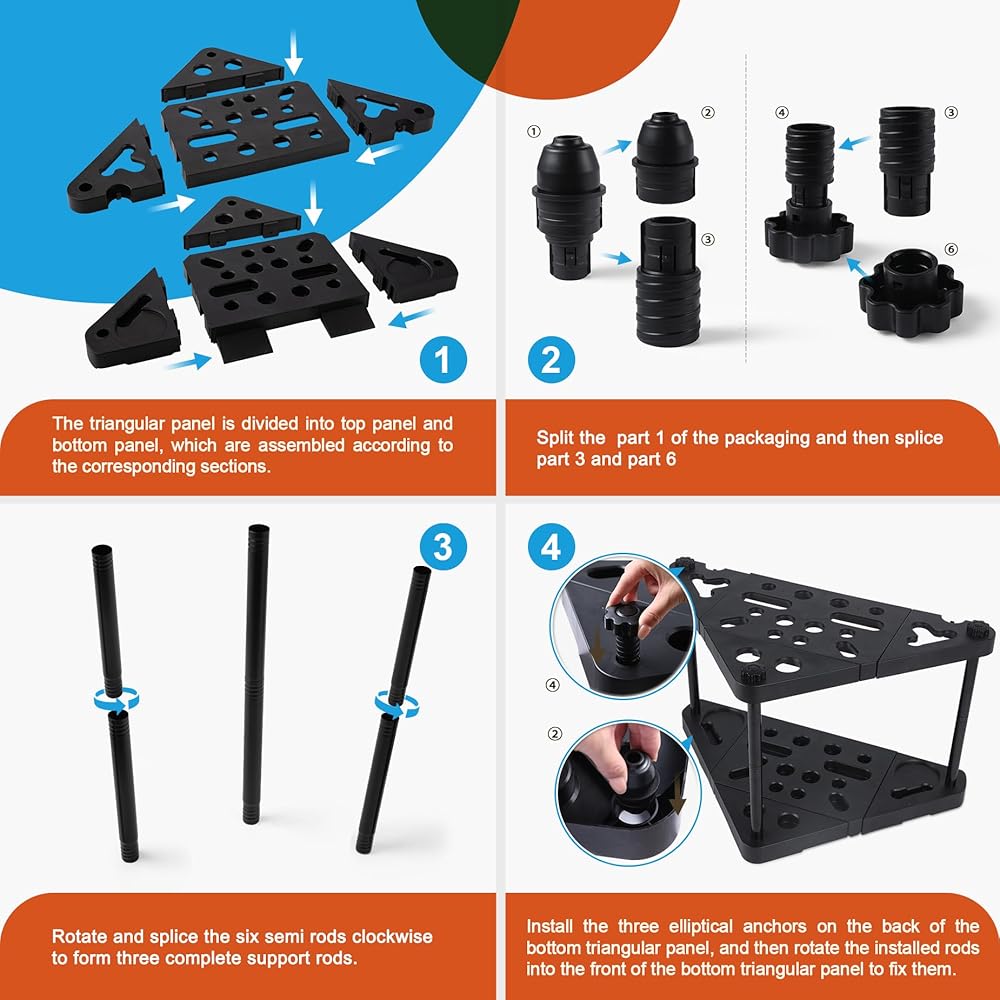 1

The triangular panel is divided into top panel and bottom panel, which are assembled according to the corresponding sections.

①

②

③

④

③

⑥

2

Split the  part 1 of the packaging and then splice part 3 and part 6

3

Rotate and splice the six semi rods clockwise to form three complete support rods.

4

④

②

Install the three elliptical anchors on the back of the bottom triangular panel, and then rotate the installed rods into the front of the bottom triangular panel to fix them.