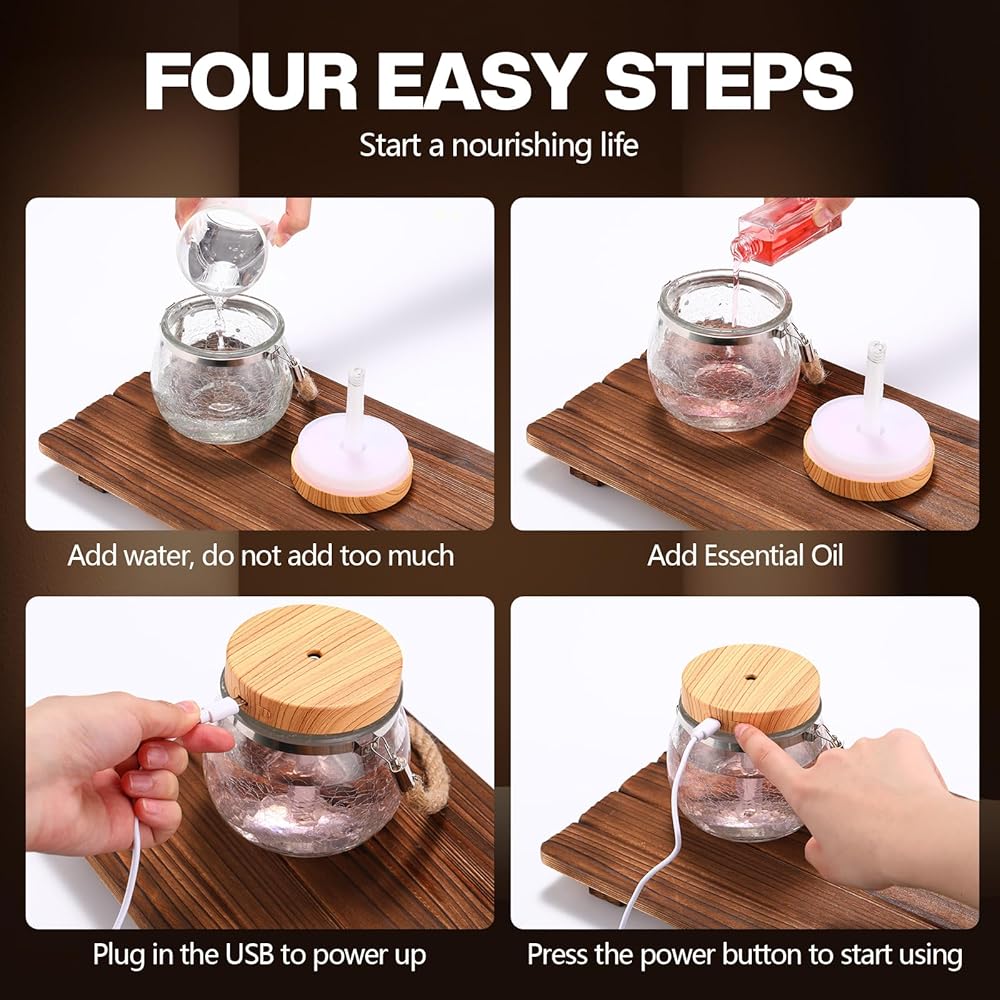 FOUR EASY STEPS

Start a nourishing life

Add water, do not add too much

Add Essential Oil

Plug in the USB to power up

Press the power button to start using