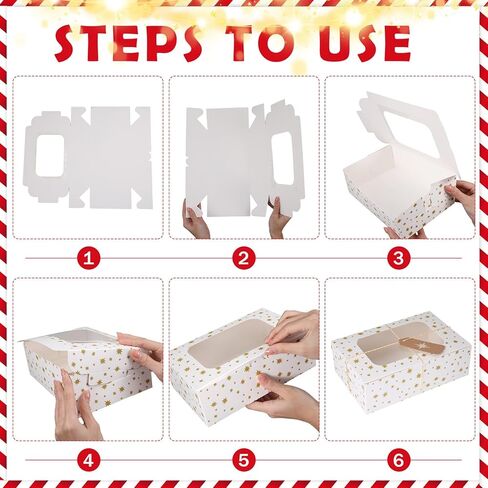 STEPS TO USE

1

2

3

4

5

6