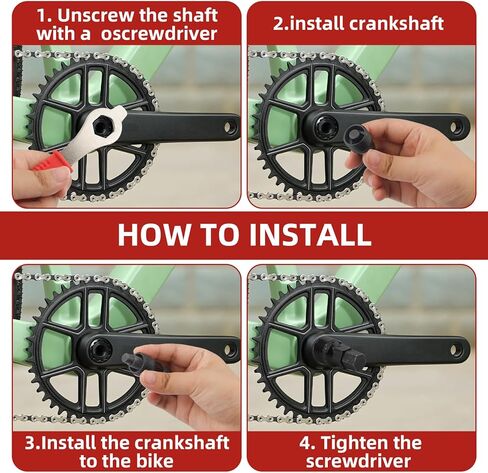 1. Unscrew the shaft with a oscrewdriver

2.install crankshaft

HOW TO INSTALL

3.Install the crankshaft to the bike

4. Tighten the screwdriver