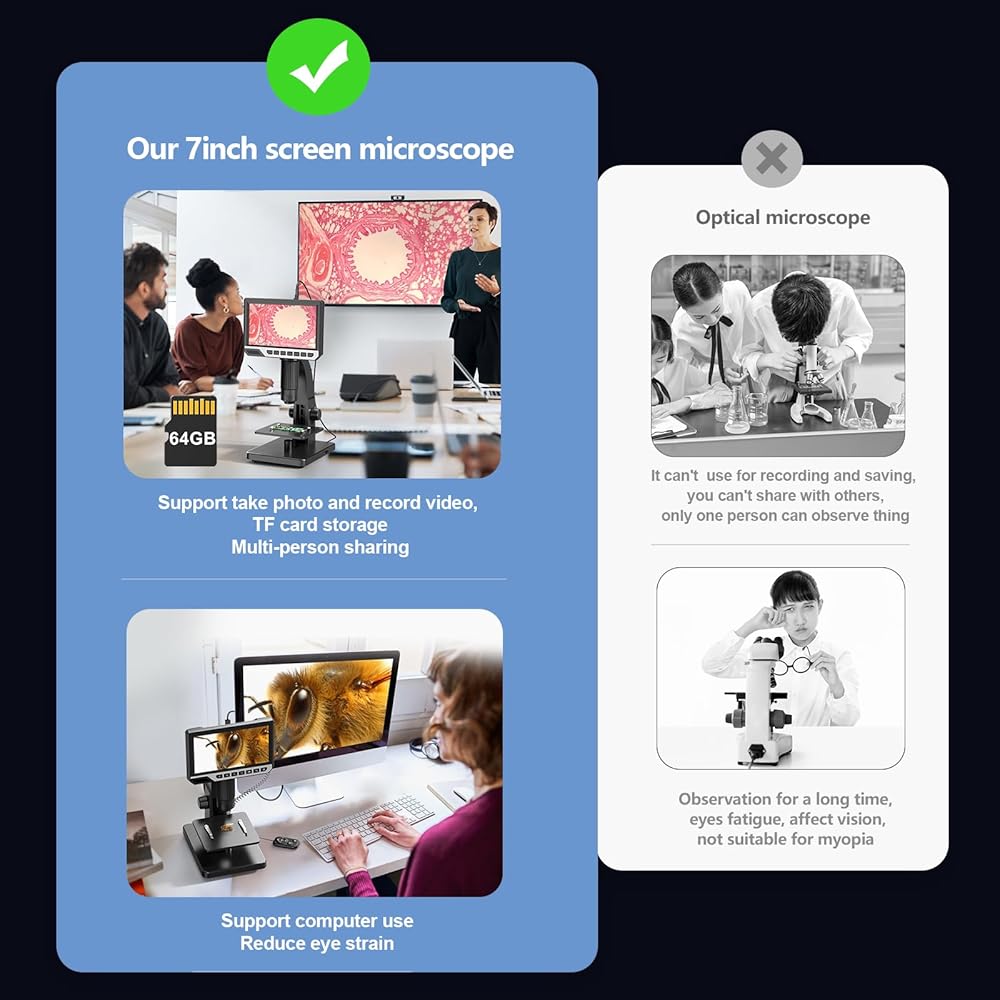 Our 7inch screen microscope

64GB

Support take photo and record video,
TF card storage
Multi-person sharing

Support computer use
Reduce eye strain

Optical microscope

It can't use for recording and saving,
you can't share with others,
only one person can observe thing

Observation for a long time,
eyes fatigue, affect vision,
not suitable for myopia