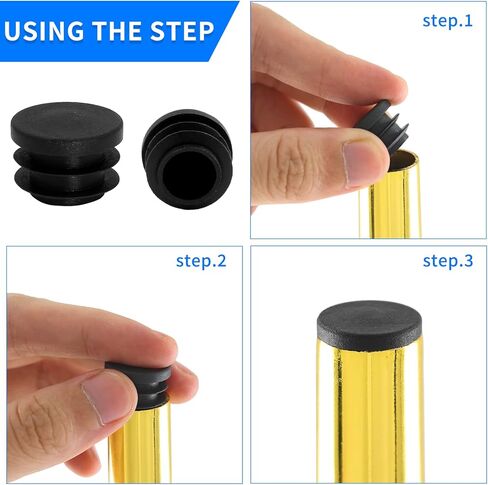 USING THE STEP

step.1

step.2

step.3