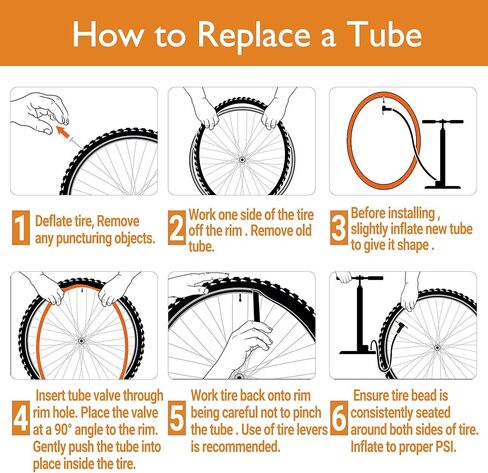 How to Replace a Tube

1 Deflate tire, Remove any puncturing objects.

2 Work one side of the tire off the rim . Remove old tube.

3 Before installing , slightly inflate new tube to give it shape .

4 Insert tube valve through rim hole. Place the valve at a 90° angle to the rim. Gently push the tube into place inside the tire.

5 Work tire back onto rim being careful not to pinch the tube . Use of tire levers is recommended.

6 Ensure tire bead is consistently seated around both sides of tire. Inflate to proper PSI.