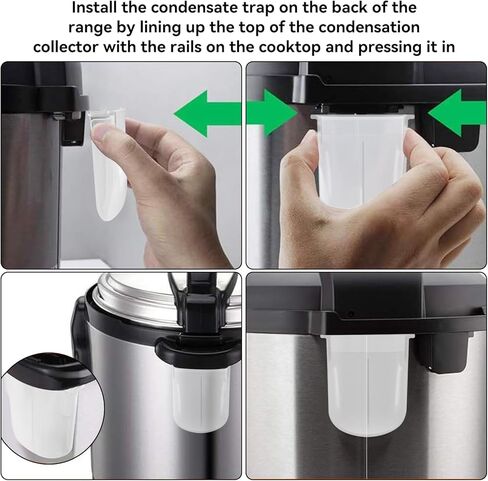 Install the condensate trap on the back of the range by lining up the top of the condensation collector with the rails on the cooktop and pressing it in