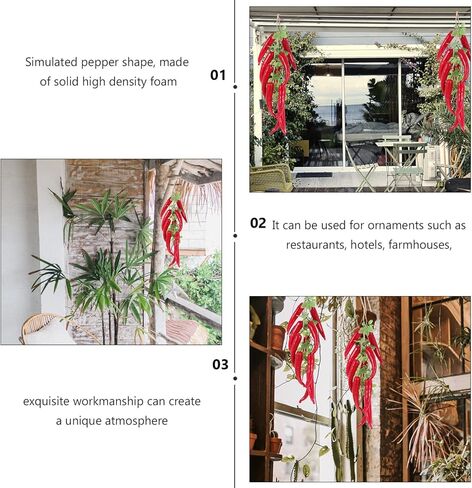 Simulated pepper shape, made of solid high density foam

01

02 It can be used for ornaments such as restaurants, hotels, farmhouses,

03

exquisite workmanship can create a unique atmosphere