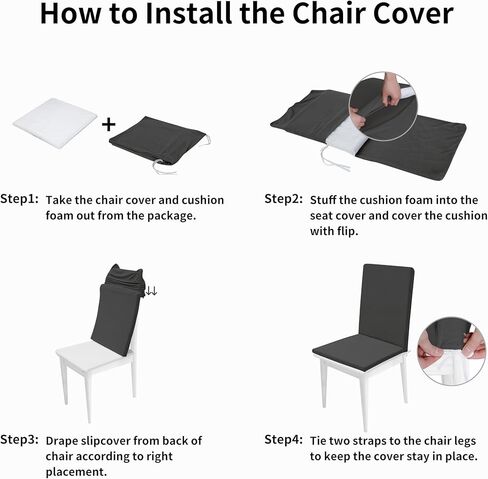 How to Install the Chair Cover

+

Step1: Take the chair cover and cushion foam out from the package.

Step2: Stuff the cushion foam into the seat cover and cover the cushion with flip.

Step3: Drape slipcover from back of chair according to right placement.

Step4: Tie two straps to the chair legs to keep the cover stay in place.