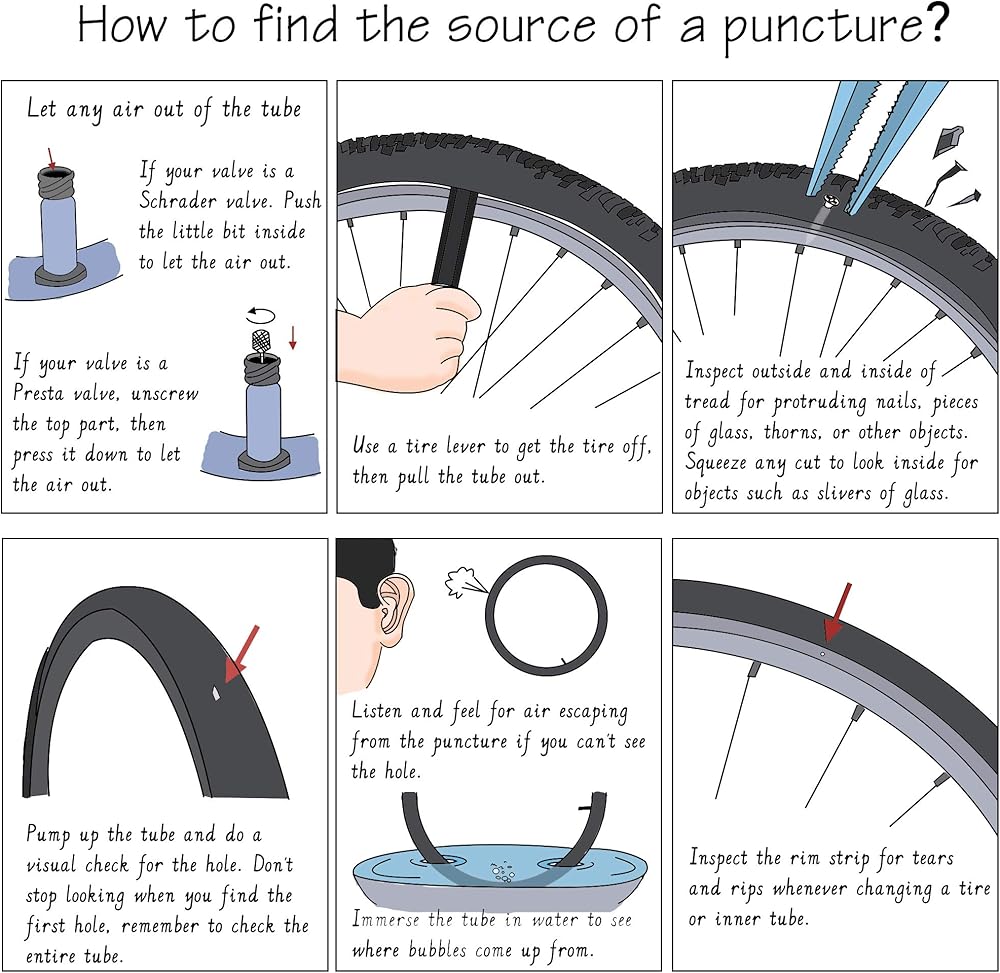 How to find the source of a puncture?

Let any air out of the tube

If your valve is a Schrader valve. Push the little bit inside to let the air out.

If your valve is a Presta valve, unscrew the top part, then press it down to let the air out.

Use a tire lever to get the tire off, then pull the tube out.

Inspect outside and inside of tread for protruding nails, pieces of glass, thorns, or other objects. Squeeze any cut to look inside for objects such as slivers of glass.

Pump up the tube and do a visual check for the hole. Don't stop looking when you find the first hole, remember to check the entire tube.

Listen and feel for air escaping from the puncture if you can't see the hole.

Immerse the tube in water to see where bubbles come up from.

Inspect the rim strip for tears and rips whenever changing a tire or inner tube.