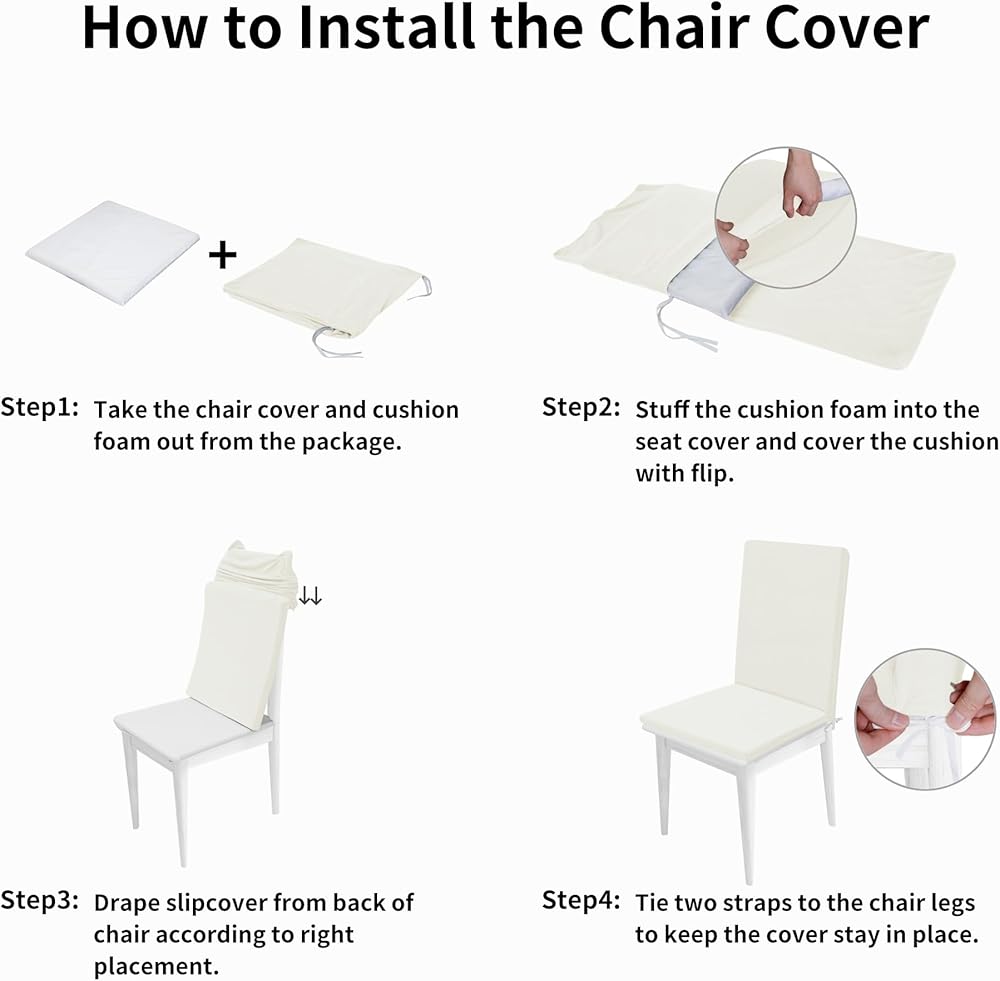 How to Install the Chair Cover

+

Step1: Take the chair cover and cushion foam out from the package.

Step2: Stuff the cushion foam into the seat cover and cover the cushion with flip.

↓↓

Step3: Drape slipcover from back of chair according to right placement.

Step4: Tie two straps to the chair legs to keep the cover stay in place.