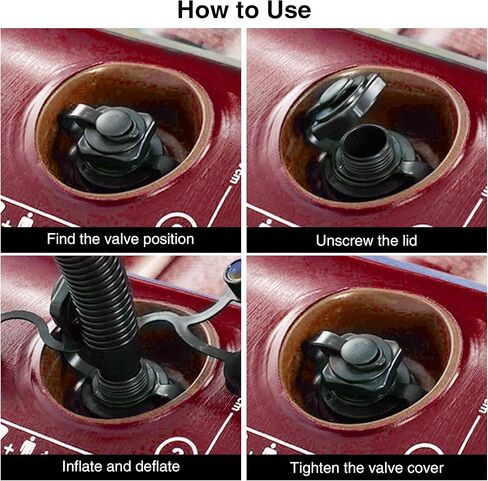 How to Use

Find the valve position

Unscrew the lid

Inflate and deflate

Tighten the valve cover