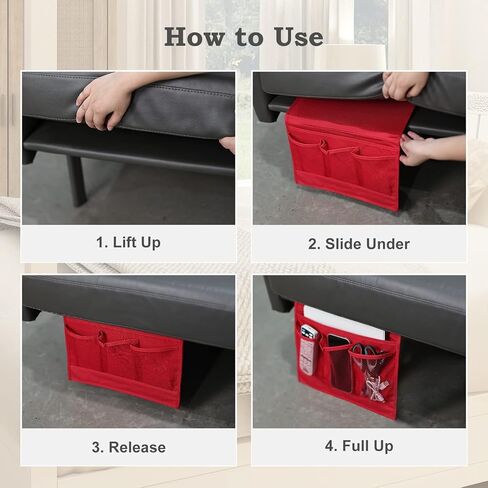 How to Use

1. Lift Up

2. Slide Under

3. Release

4. Full Up