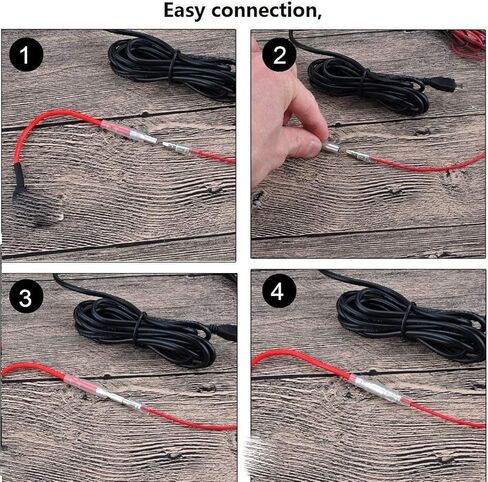 Easy connection,

1

2

3

4