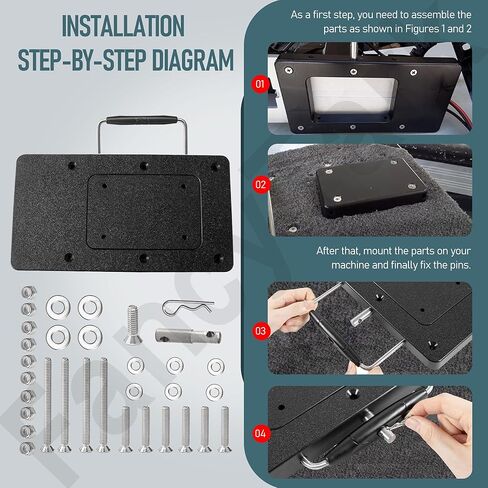 INSTALLATION STEP-BY-STEP DIAGRAM

As a first step, you need to assemble the parts as shown in Figures 1 and 2

01

02

After that, mount the parts on your machine and finally fix the pins.

03

04

Fancy