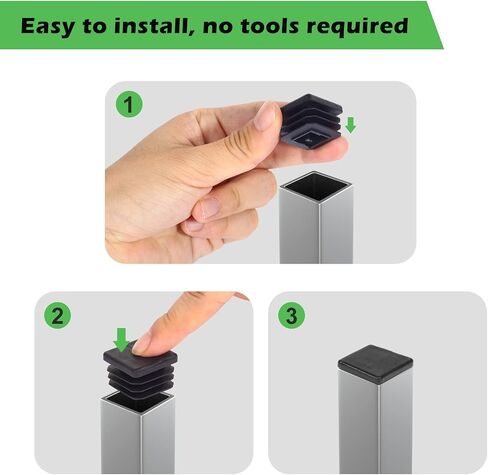 Easy to install, no tools required

1

2

3