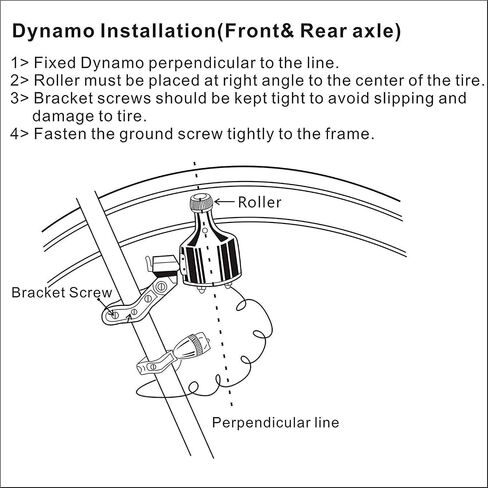 Dynamo Installation(Front& Rear axle)

1> Fixed Dynamo perpendicular to the line.
2> Roller must be placed at right angle to the center of the tire.
3> Bracket screws should be kept tight to avoid slipping and damage to tire.
4> Fasten the ground screw tightly to the frame.

Roller

Bracket Screw

Perpendicular line