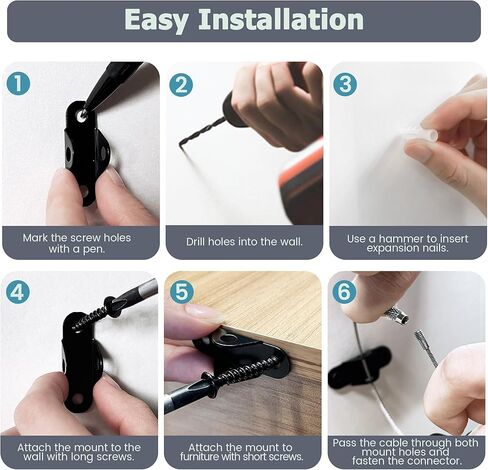 Easy Installation

1

Mark the screw holes with a pen.

2

Drill holes into the wall.

3

Use a hammer to insert expansion nails.

4

Attach the mount to the wall with long screws.

5

Attach the mount to furniture with short screws.

6

Pass the cable through both mount holes and fasten the connector.