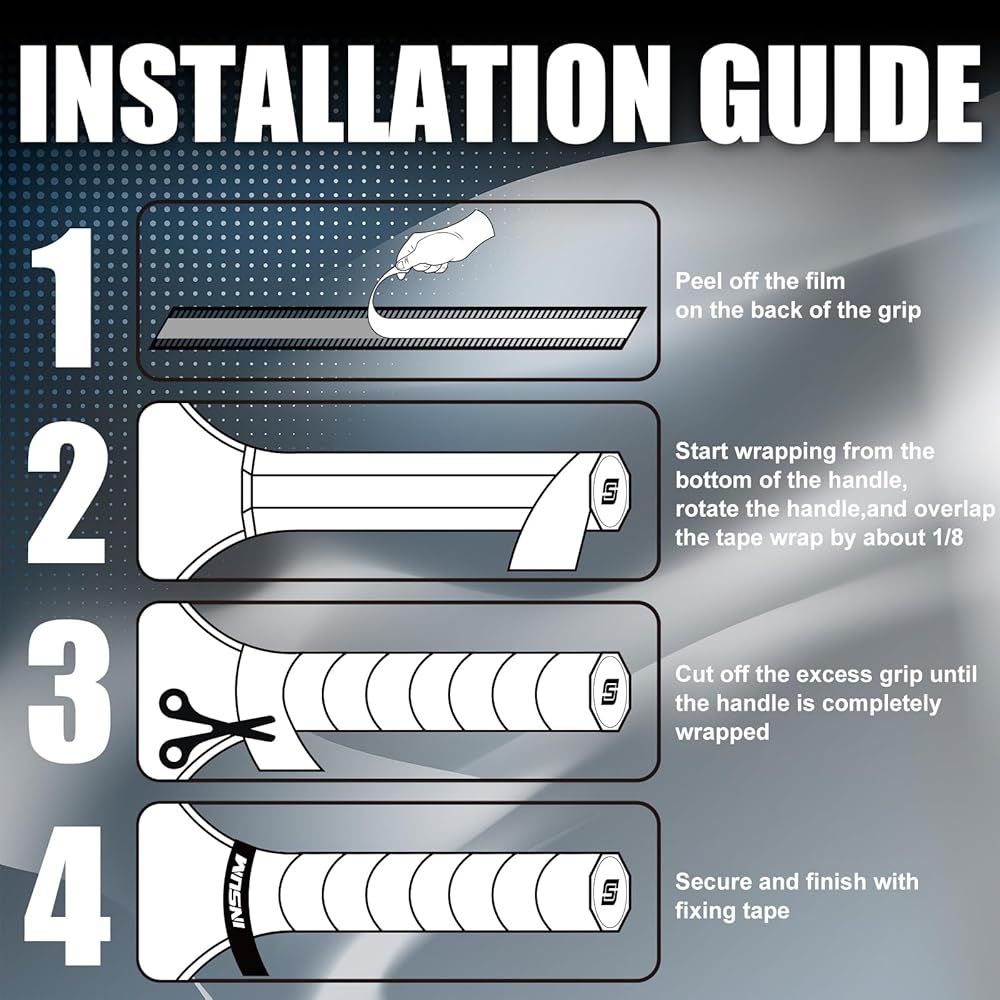 INSTALLATION GUIDE

1

Peel off the film on the back of the grip

2

Start wrapping from the bottom of the handle, rotate the handle,and overlap the tape wrap by about 1/8

3

Cut off the excess grip until the handle is completely wrapped

4

INSUM

Secure and finish with fixing tape