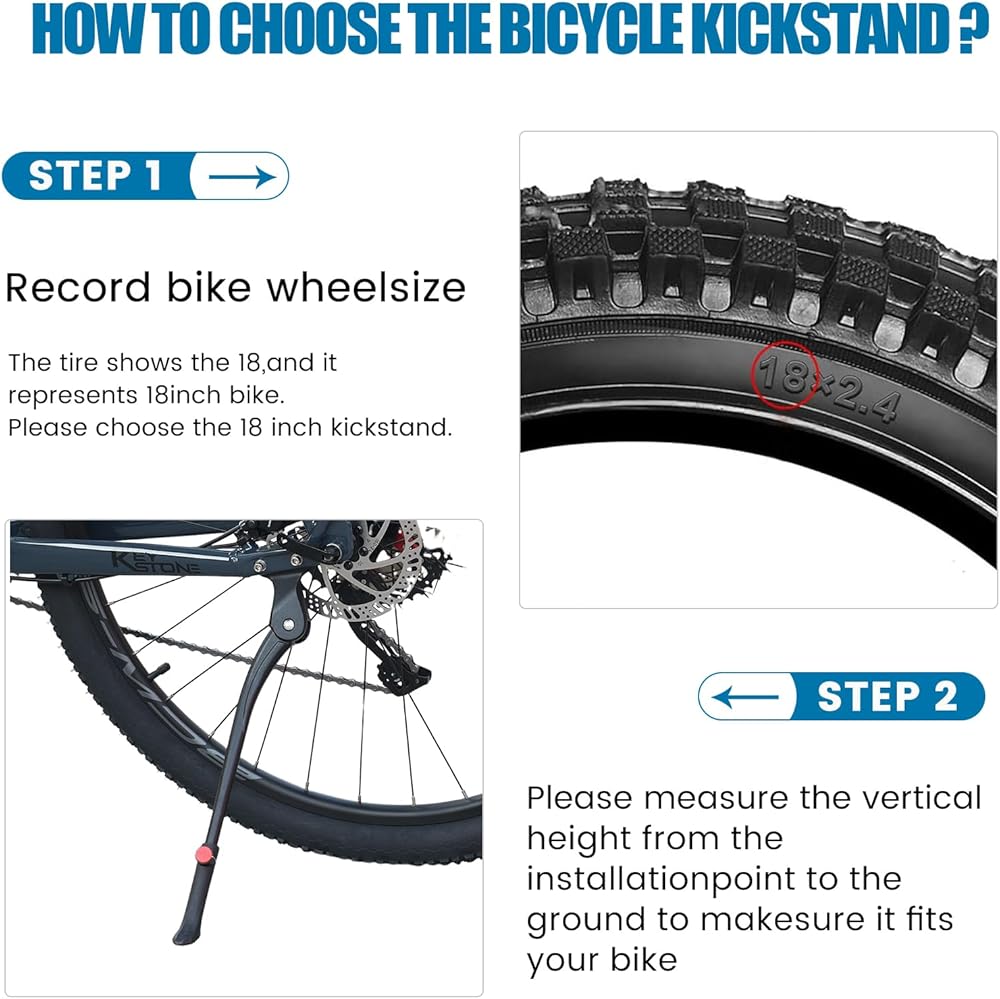 HOW TO CHOOSE THE BICYCLE KICKSTAND ?

STEP 1

Record bike wheelsize

The tire shows the 18,and it represents 18inch bike.
Please choose the 18 inch kickstand.

18×2.4

KEY STONE

STEP 2

Please measure the vertical height from the installationpoint to the ground to makesure it fits your bike