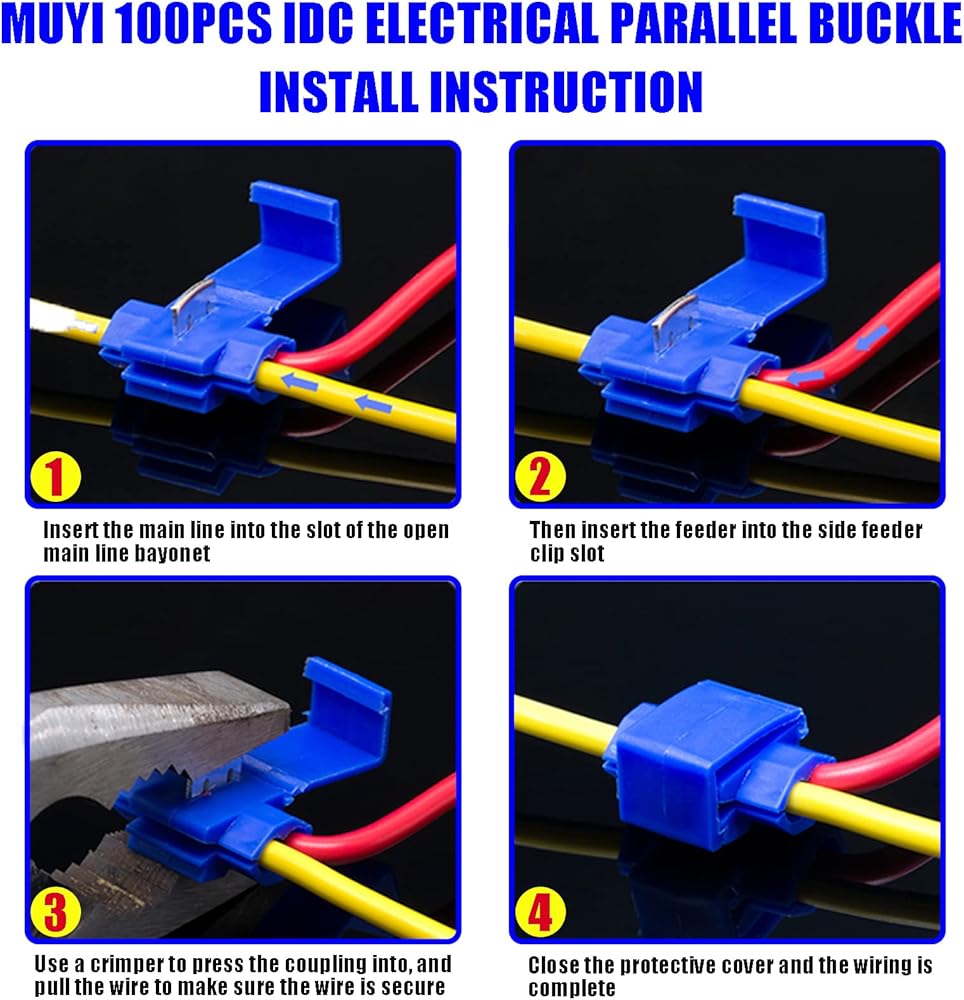 MUYI 100PCS IDC ELECTRICAL PARALLEL BUCKLE INSTALL INSTRUCTION

1

Insert the main line into the slot of the open main line bayonet

2

Then insert the feeder into the side feeder clip slot

3

Use a crimper to press the coupling into, and pull the wire to make sure the wire is secure

4

Close the protective cover and the wiring is complete