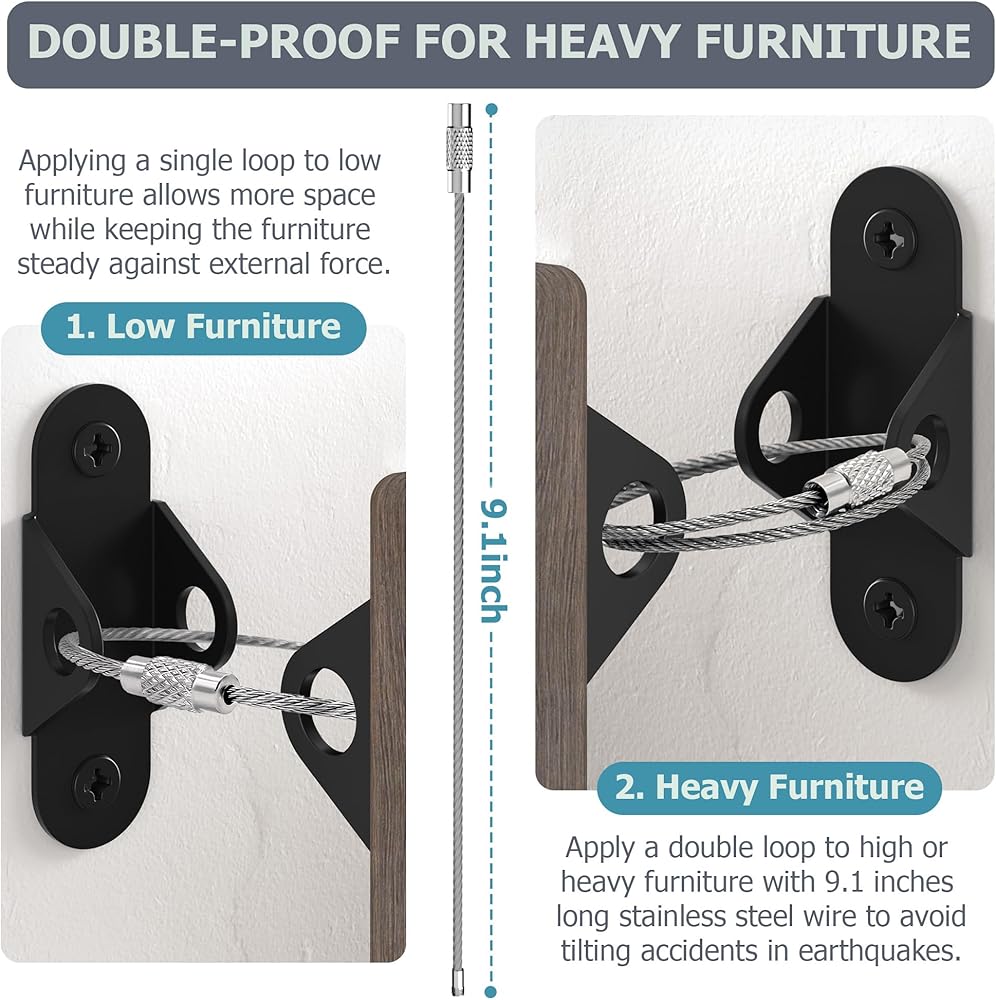 DOUBLE-PROOF FOR HEAVY FURNITURE

Applying a single loop to low furniture allows more space while keeping the furniture steady against external force.

1. Low Furniture

9.1inch

2. Heavy Furniture

Apply a double loop to high or heavy furniture with 9.1 inches long stainless steel wire to avoid tilting accidents in earthquakes.