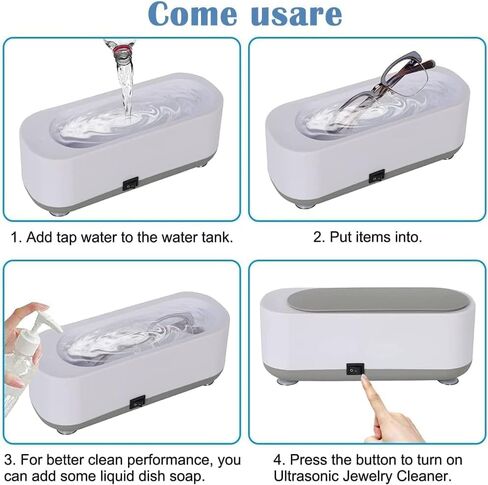 Come usare

1. Add tap water to the water tank.

2. Put items into.

3. For better clean performance, you can add some liquid dish soap.

4. Press the button to turn on Ultrasonic Jewelry Cleaner.