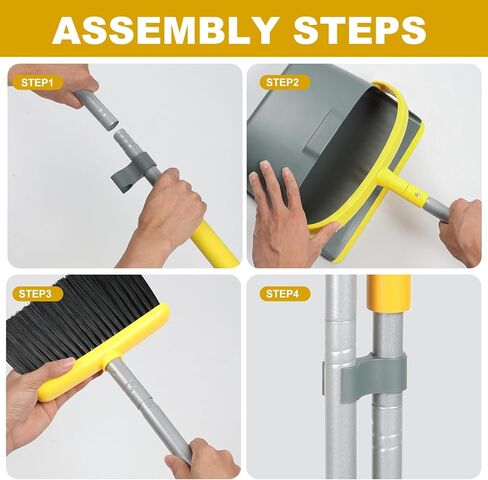 ASSEMBLY STEPS

STEP1

STEP2

STEP3

STEP4