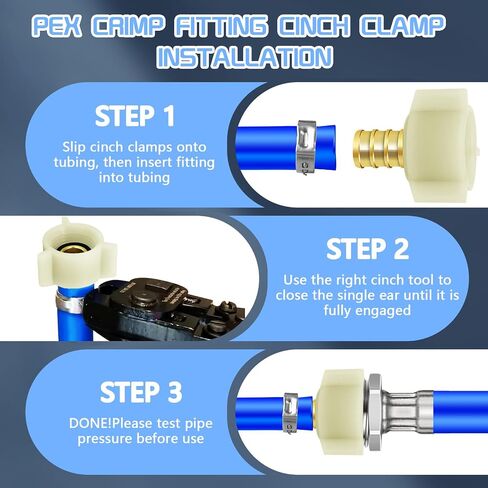 PEX CRIMP FITTING CINCH CLAMP INSTALLATION

STEP 1

Slip cinch clamps onto tubing, then insert fitting into tubing

STEP 2

Use the right cinch tool to close the single ear until it is fully engaged

STEP 3

DONE!Please test pipe pressure before use