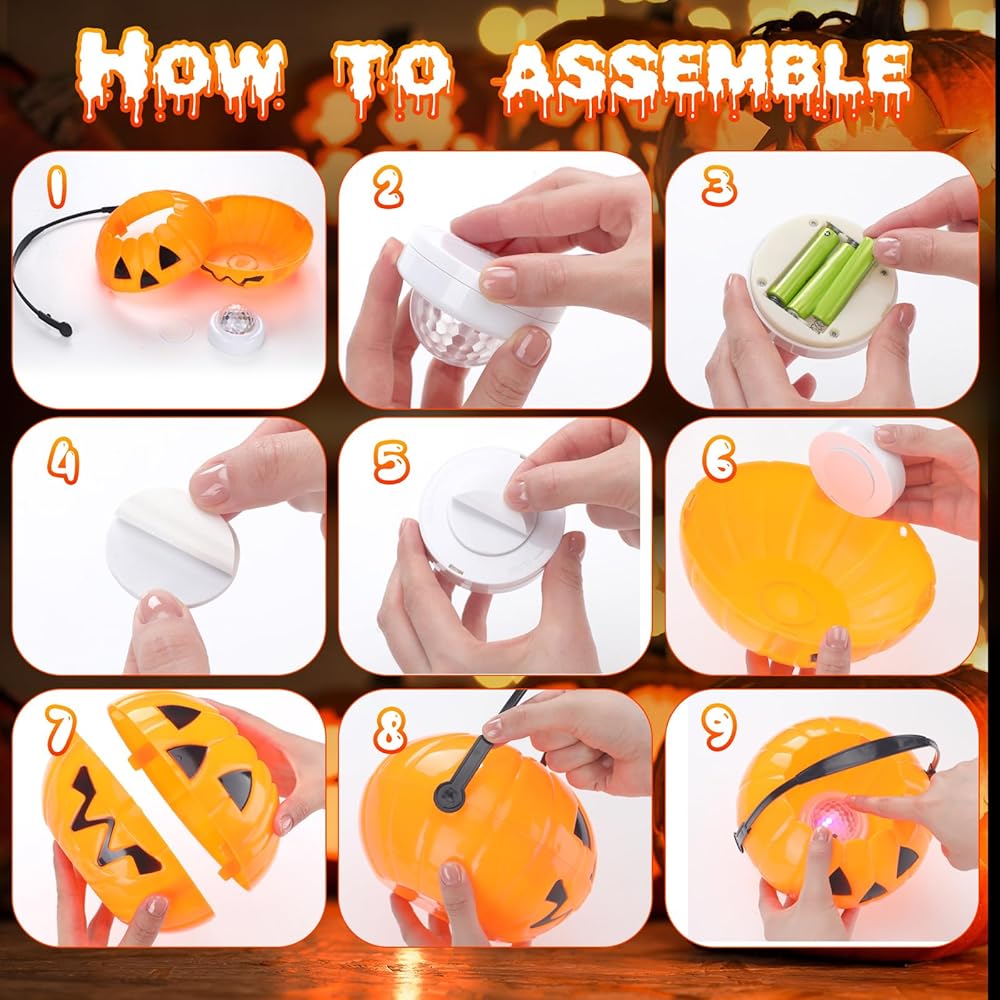 HOW TO ASSEMBLE

1

2

3

4

5

6

7

8

9