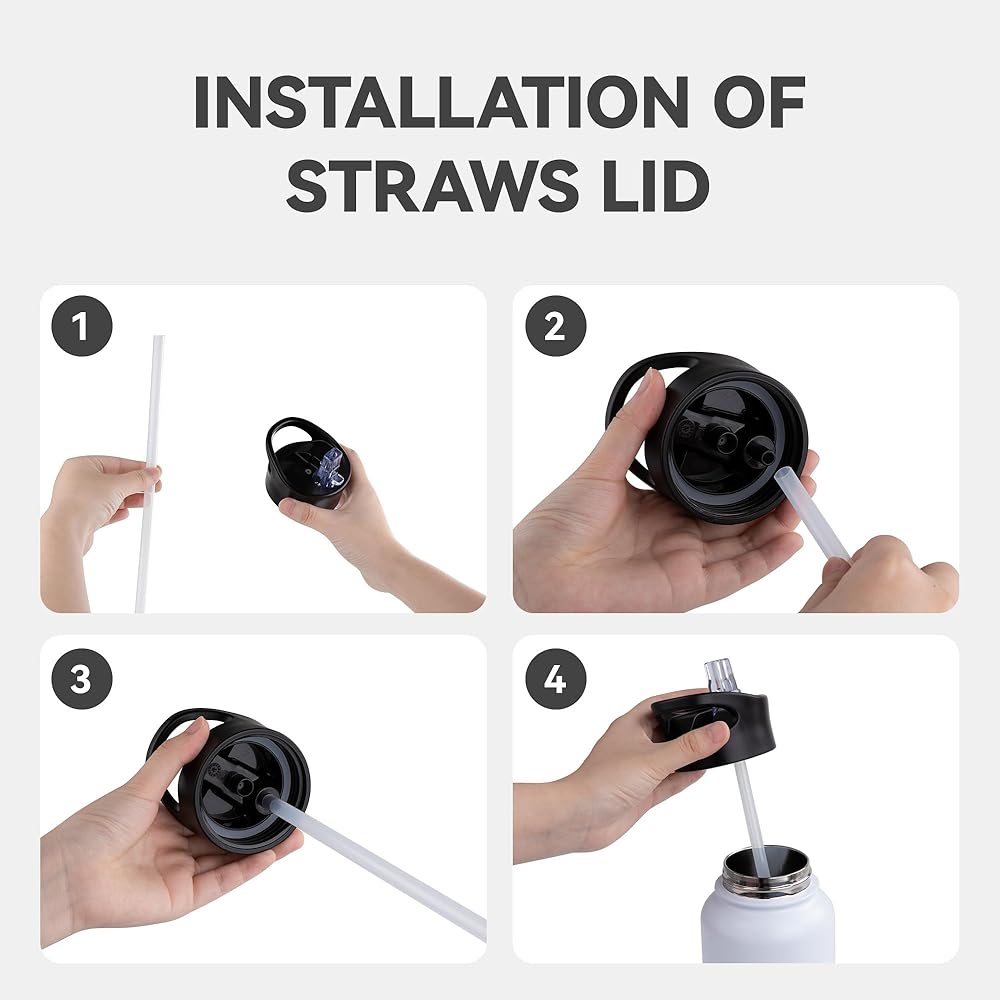 INSTALLATION OF STRAWS LID

1

2

3

4