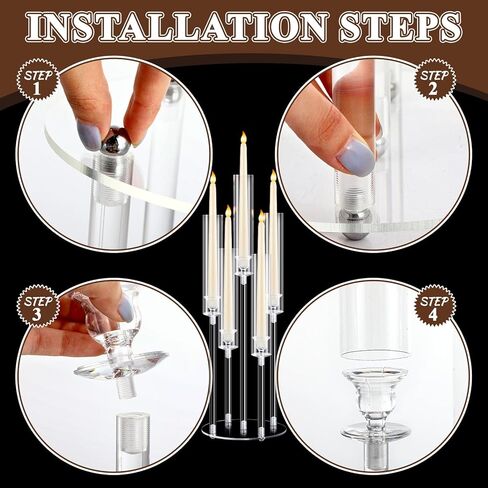 INSTALLATION STEPS

STEP 1

STEP 2

STEP 3

STEP 4