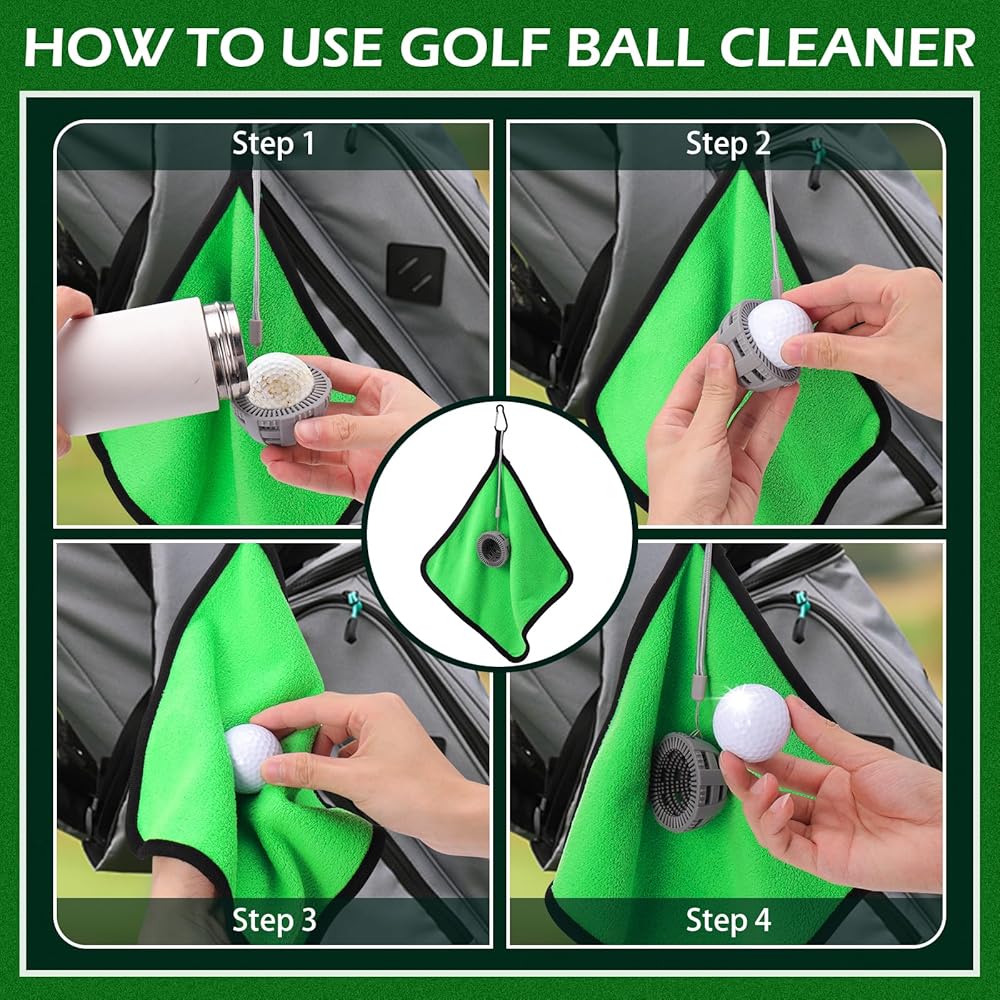 HOW TO USE GOLF BALL CLEANER

Step 1

Step 2

Step 3

Step 4